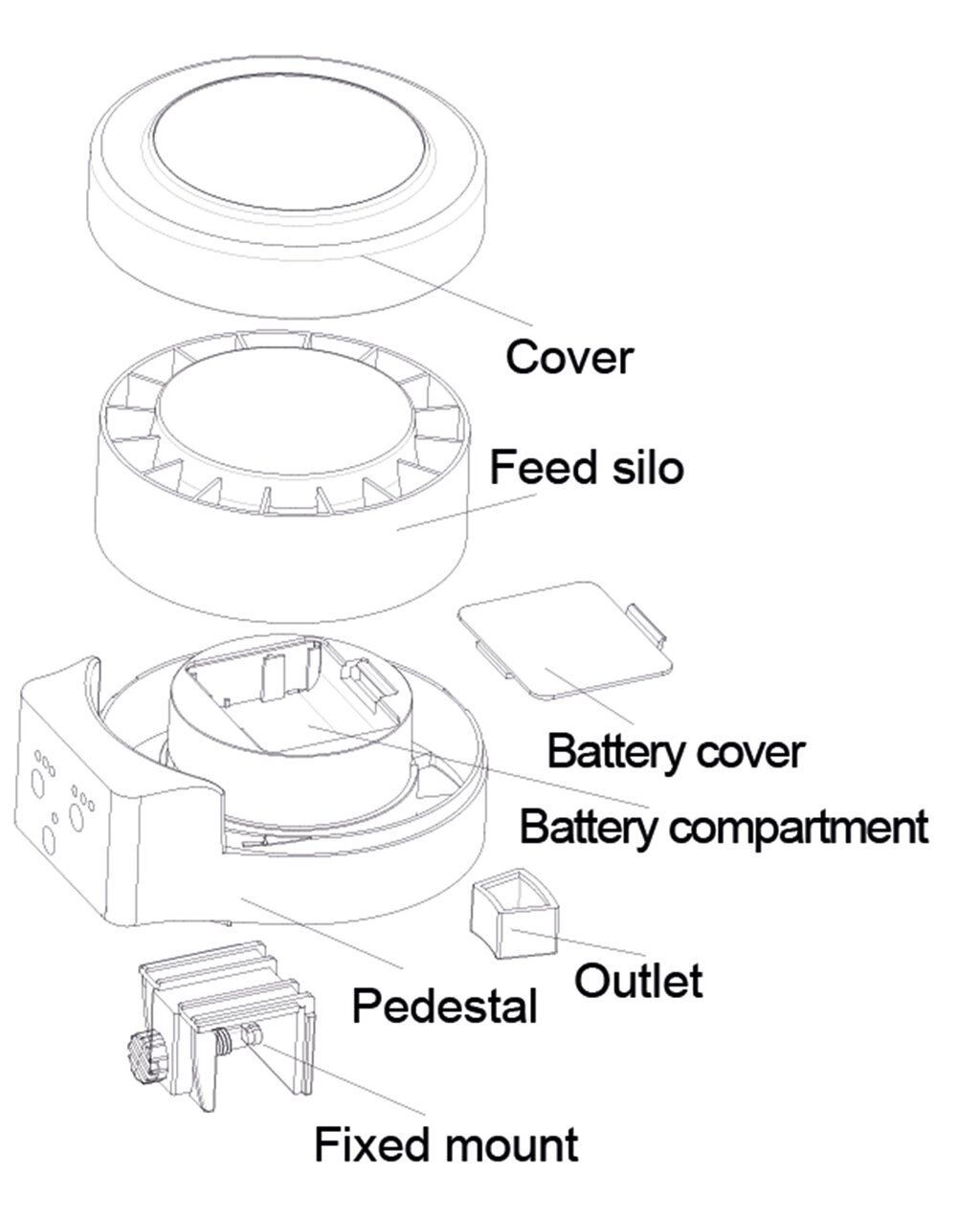 Cover

Feed silo

Battery cover

Battery compartment

Outlet

Pedestal

Fixed mount